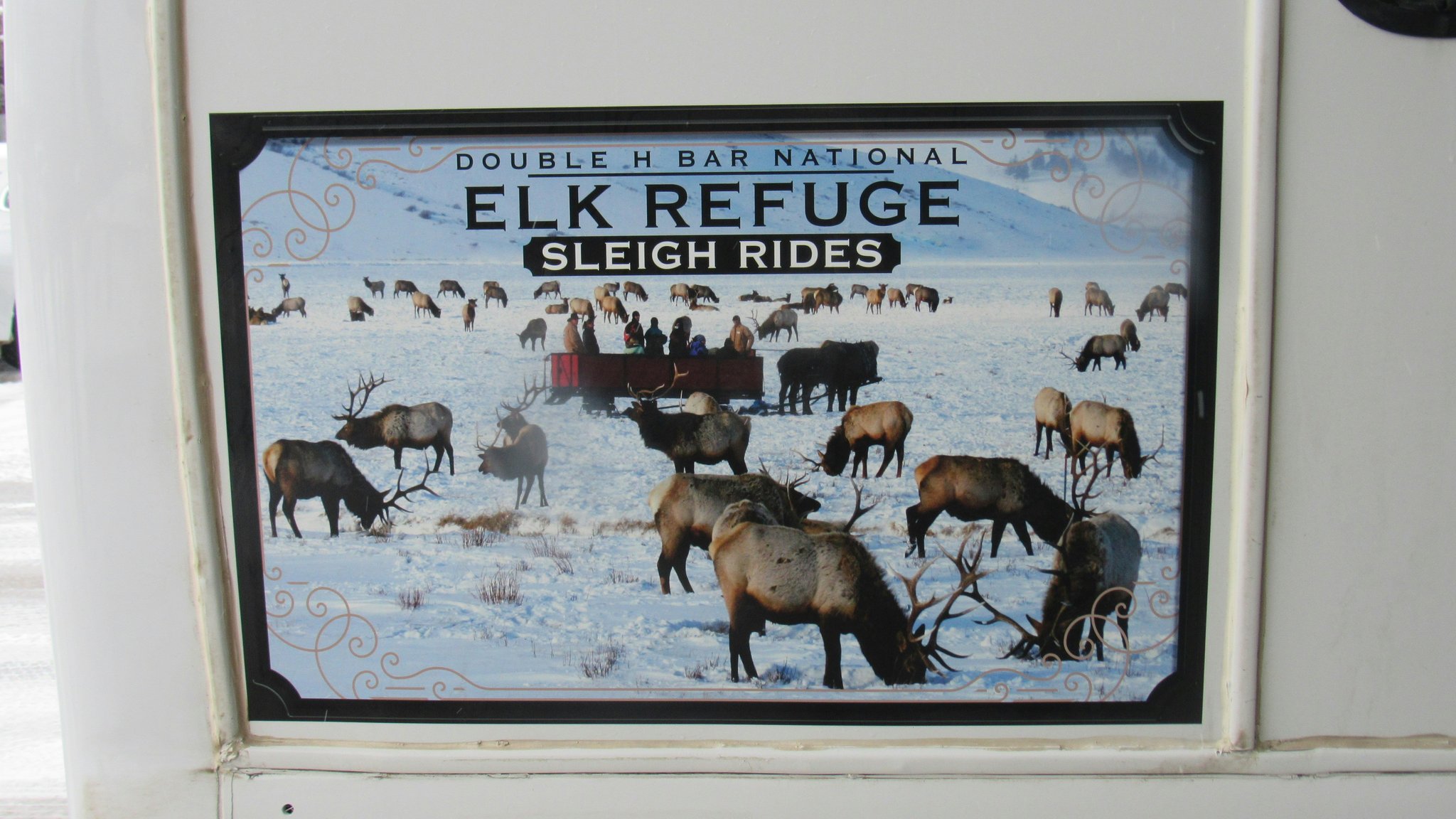 DOUBLE H BAR NATIONAL
ELK REFUGE
SLEIGH RIDES