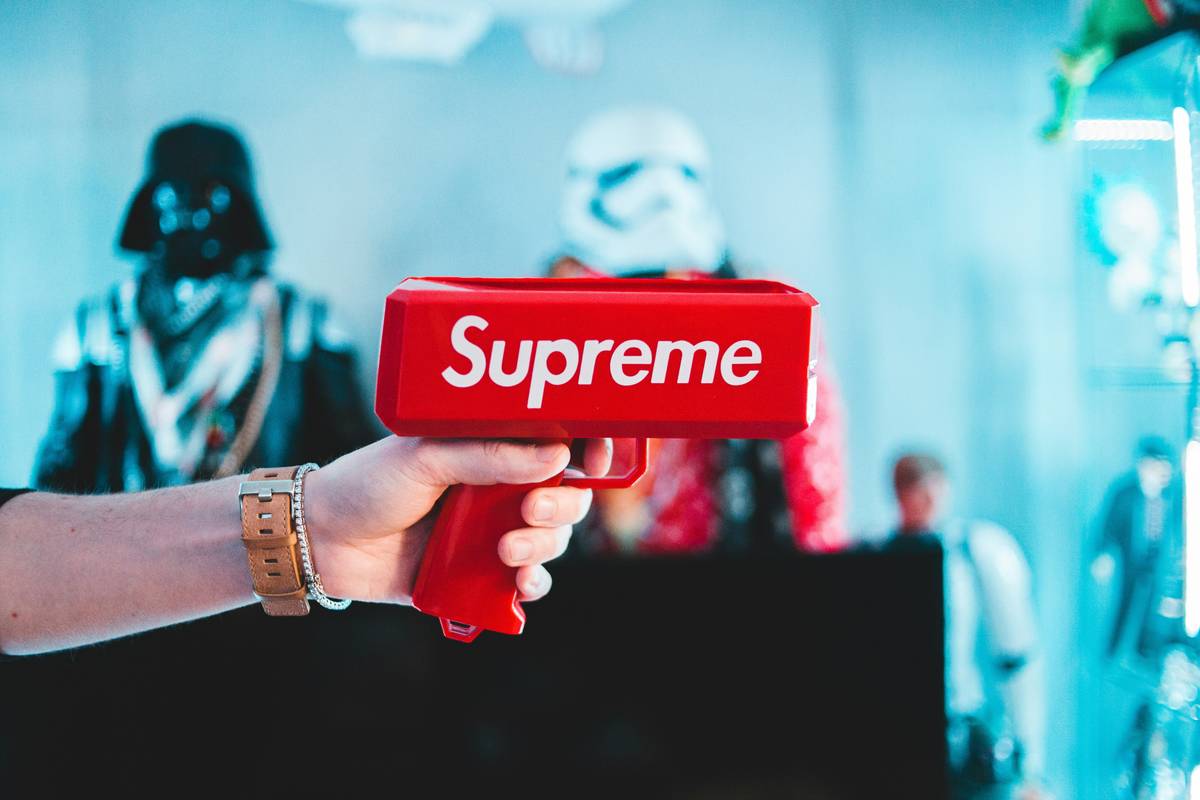 Supreme